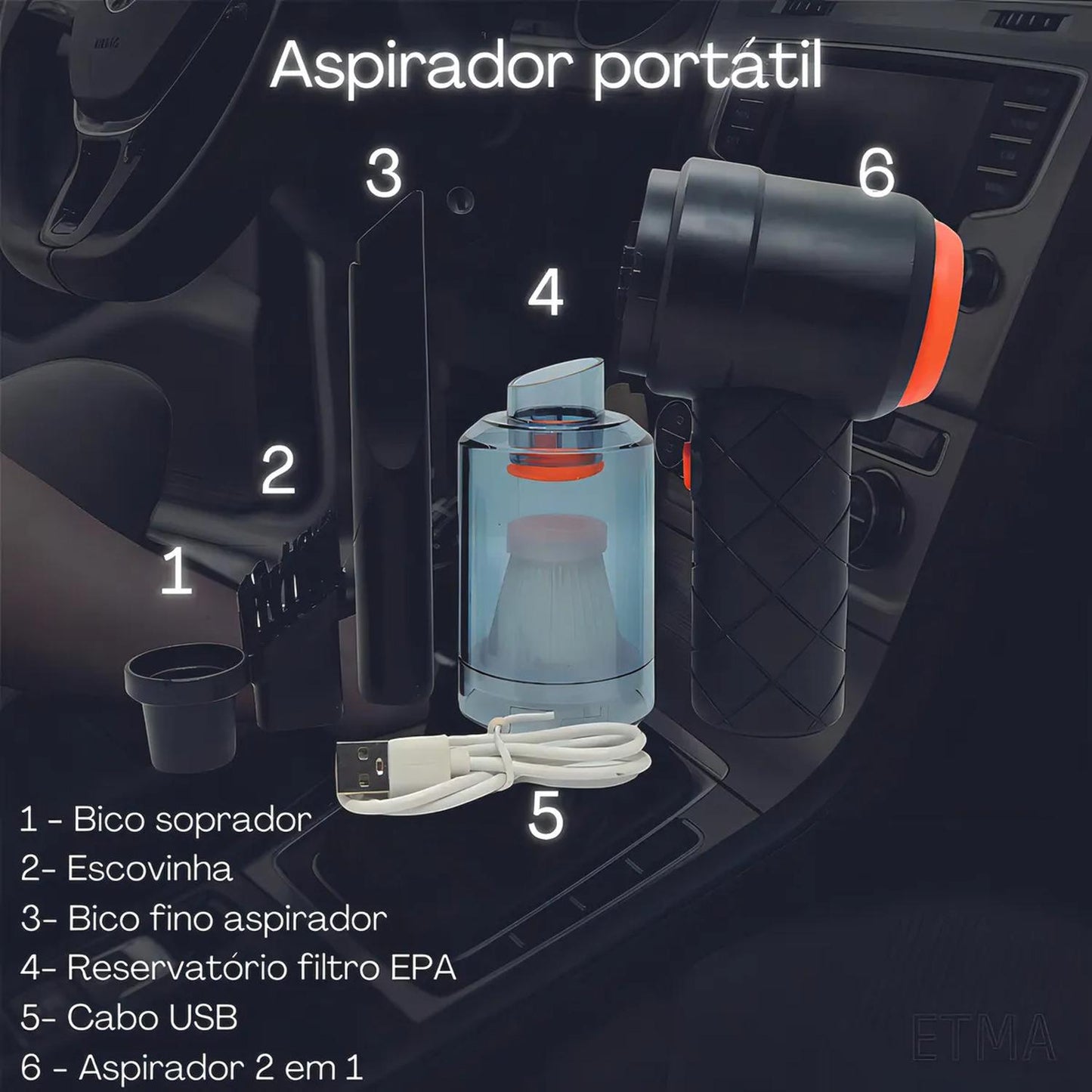 Aspirador portátil

3

6

4

2

1

5

1 - Bico soprador
2- Escovinha
3- Bico fino aspirador
4- Reservatório filtro EPA
5- Cabo USB
6 - Aspirador 2 em 1

ETMA