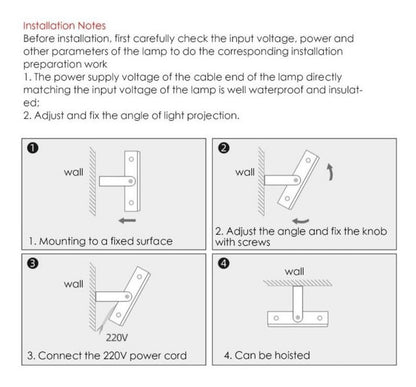 Installation Notes
Before installation, first carefully check the input voltage, power and other parameters of the lamp to do the corresponding installation preparation work
1. The power supply voltage of the cable end of the lamp directly matching the input voltage of the lamp is well waterproof and insulated;
2. Adjust and fix the angle of light projection.

❶
wall
1. Mounting to a fixed surface

❷
wall
2. Adjust the angle and fix the knob with screws

❸
wall
220V
3. Connect the 220V power cord

❹
wall
4. Can be hoisted