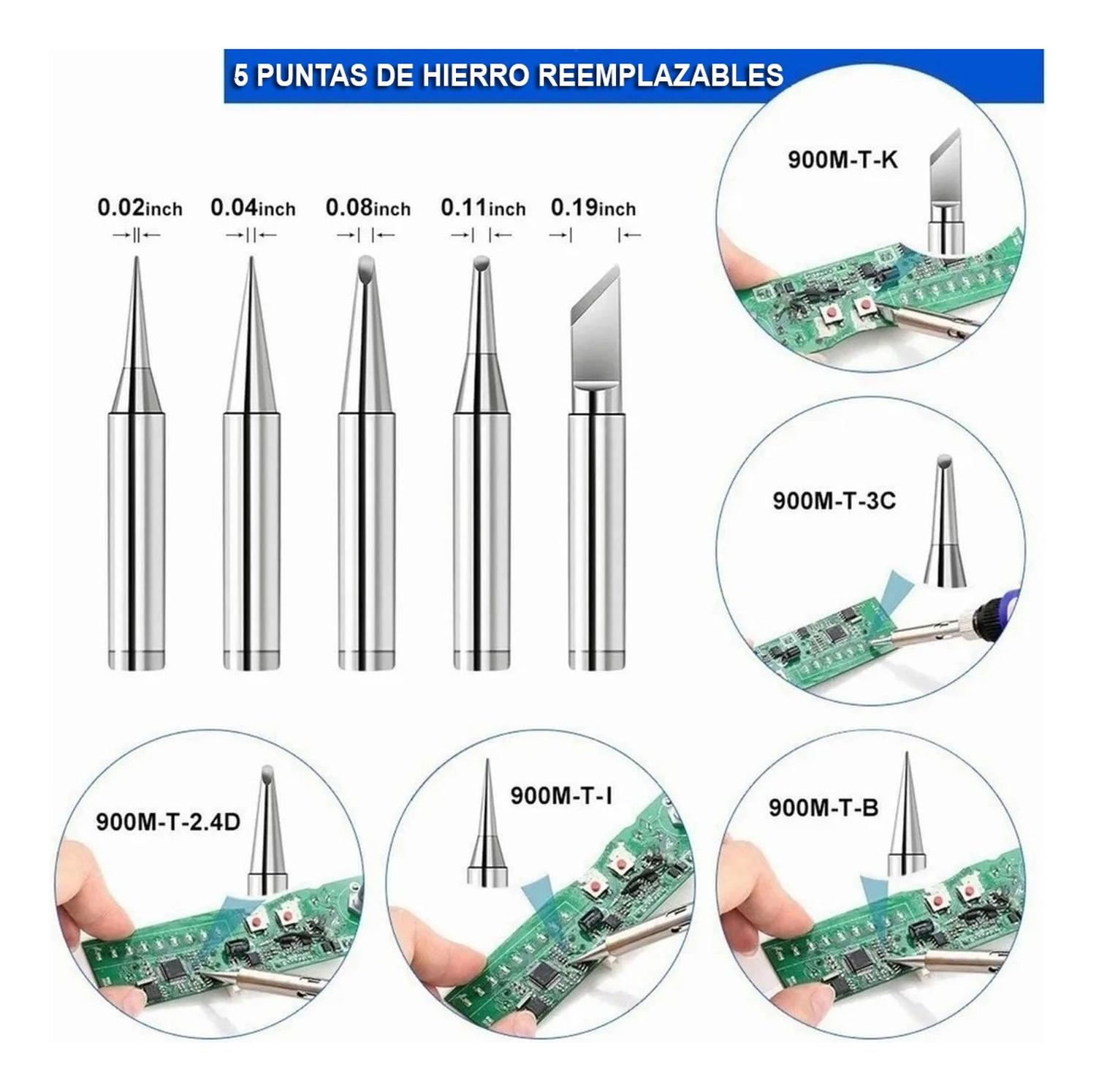 5 PUNTAS DE HIERRO REEMPLAZABLES

0.02inch 0.04inch 0.08inch 0.11inch 0.19inch

900M-T-K

900M-T-3C

900M-T-2.4D

900M-T-I

900M-T-B