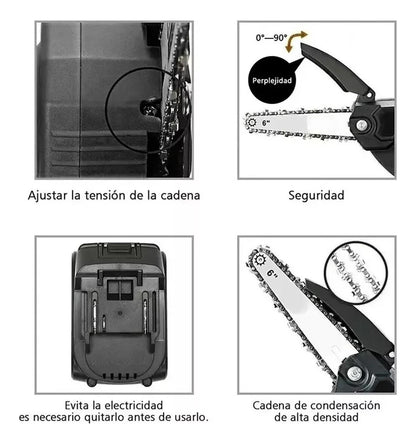 Ajustar la tensión de la cadena

0°—90°

Perplejidad

6"

Seguridad

Evita la electricidad
es necesario quitarlo antes de usarlo.

6"

Cadena de condensación
de alta densidad