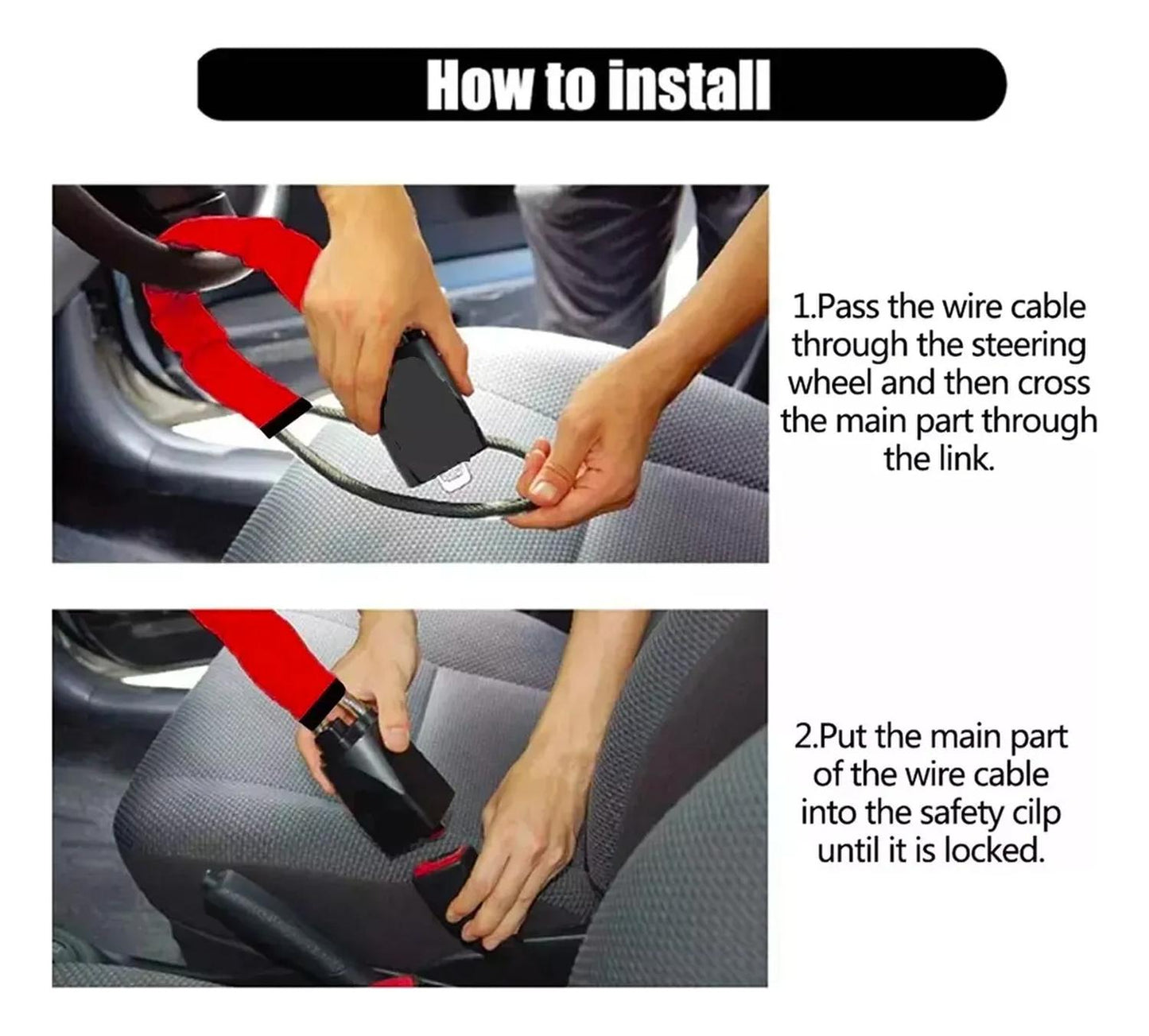 How to install

1.Pass the wire cable through the steering wheel and then cross the main part through the link.

2.Put the main part of the wire cable into the safety cilp until it is locked.