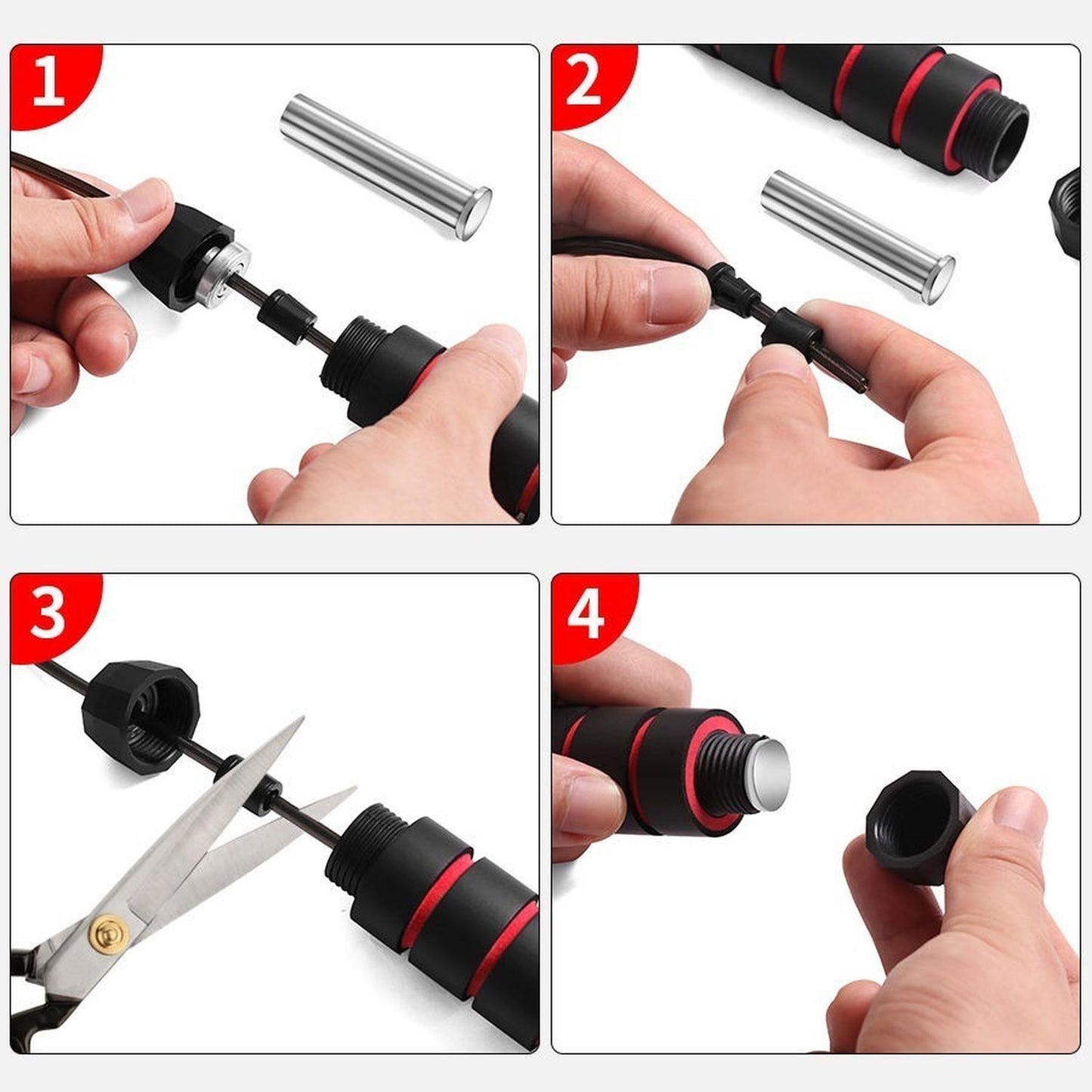 1

2

3

4