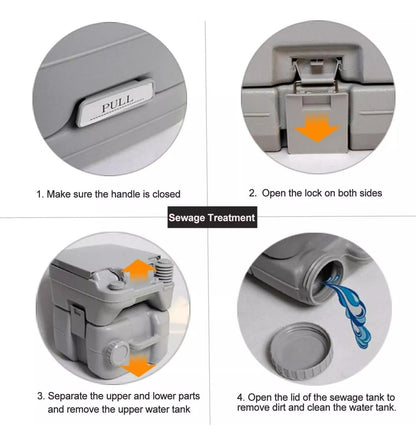 PULL

1. Make sure the handle is closed

2. Open the lock on both sides

Sewage Treatment

3. Separate the upper and lower parts and remove the upper water tank

4. Open the lid of the sewage tank to remove dirt and clean the water tank.